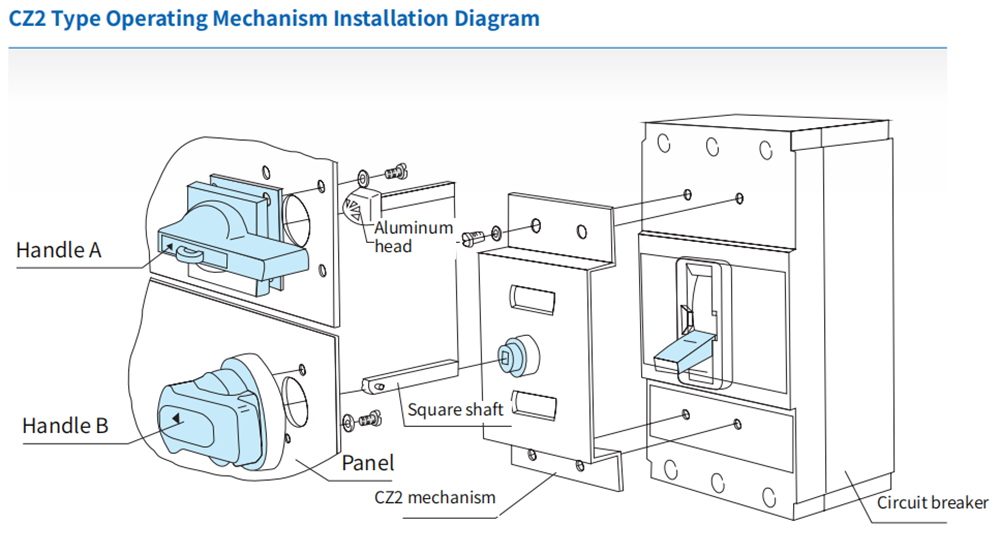 CZ2 Type Operating Mechanism Installation Diagram

Handle A

Aluminum head

Handle B

Square shaft

Panel

CZ2 mechanism

Circuit breaker