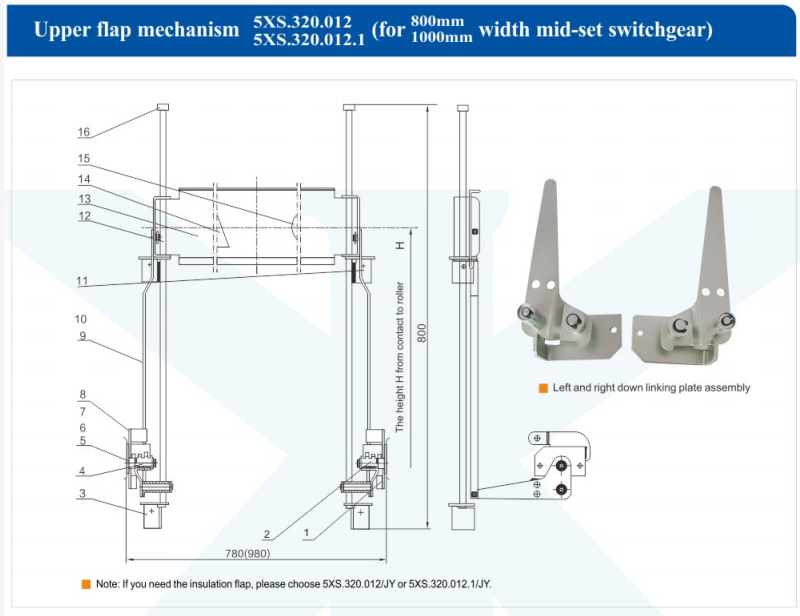 Upper flap mechanism 5XS.320.012 5XS.320.012.1 (for 800mm 1000mm width mid-set switchgear)

16
15
14
13
12
11
10
9
8
7
6
5
4
3
2
1

H
The height H from contact to roller
800
780(980)

Left and right down linking plate assembly

Note: If you need the insulation flap, please choose 5XS.320.012/JY or 5XS.320.012.1/JY.